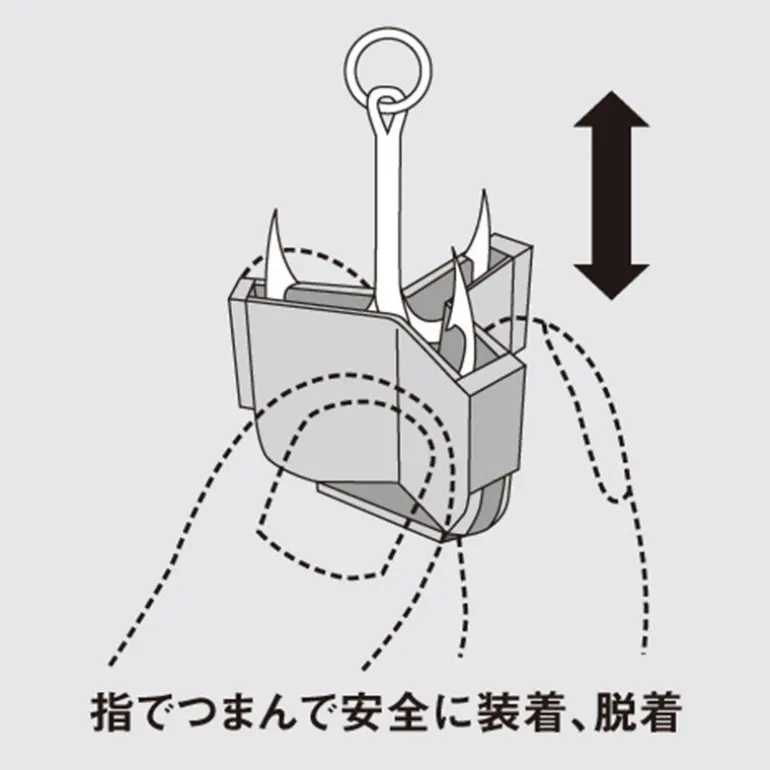 指でつまんで安全に装着、脱着